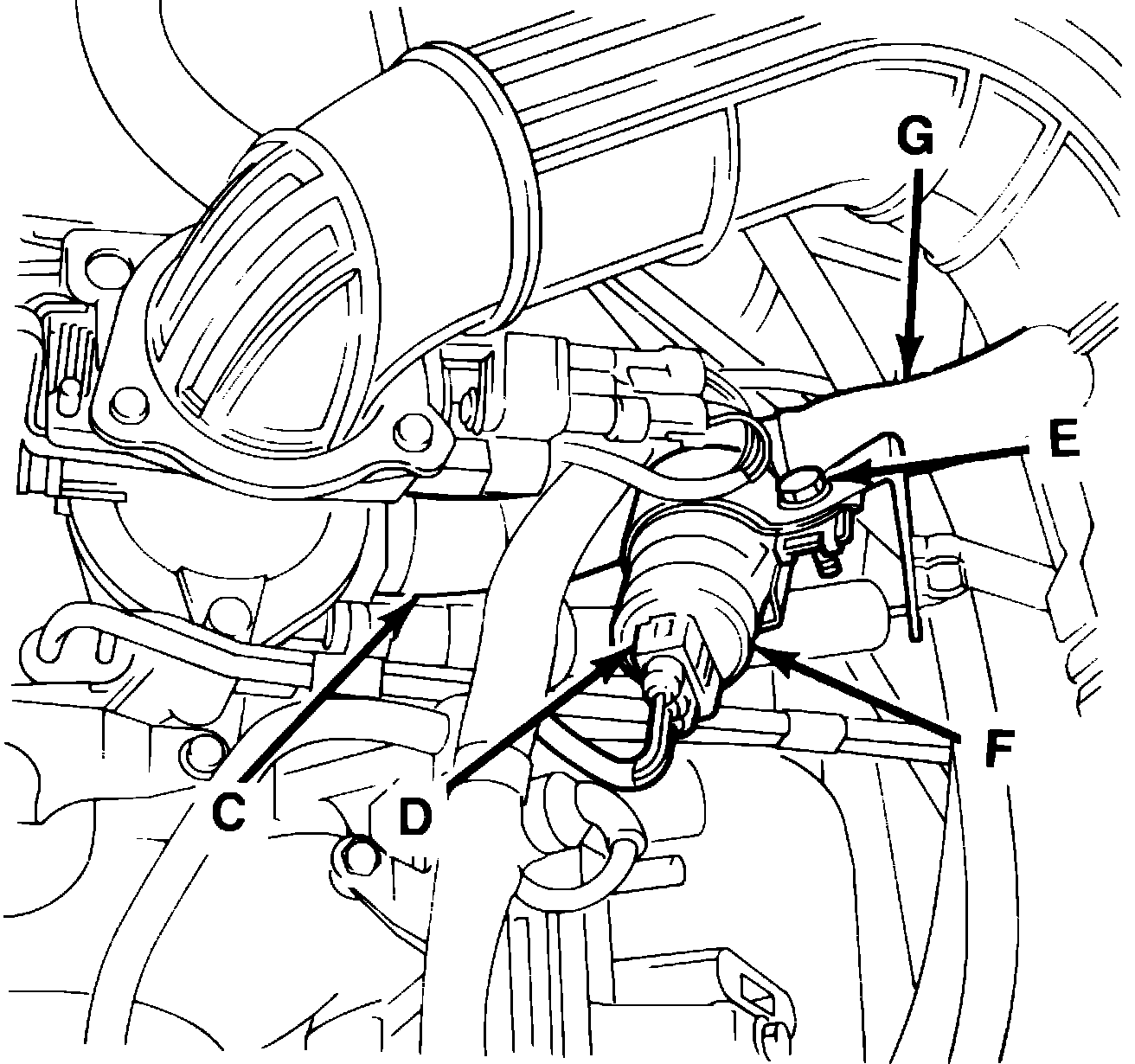 G
E
F
C
D