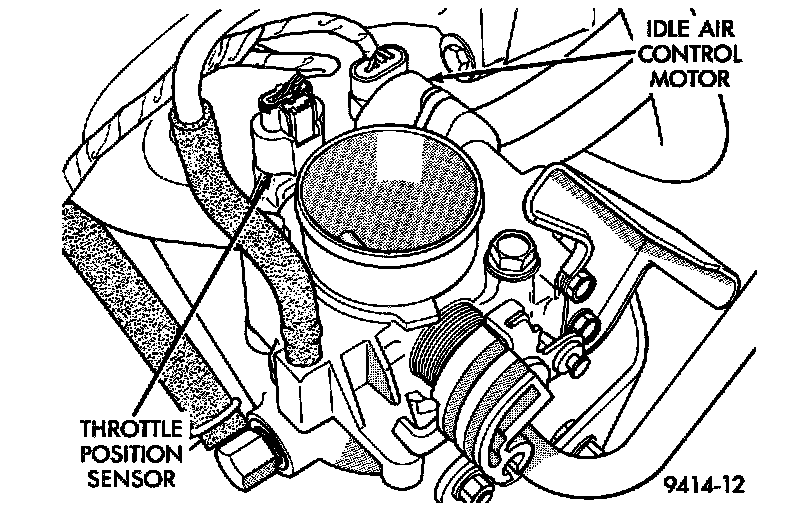 IDLE AIR CONTROL MOTOR

THROTTLE POSITION SENSOR

9414-12