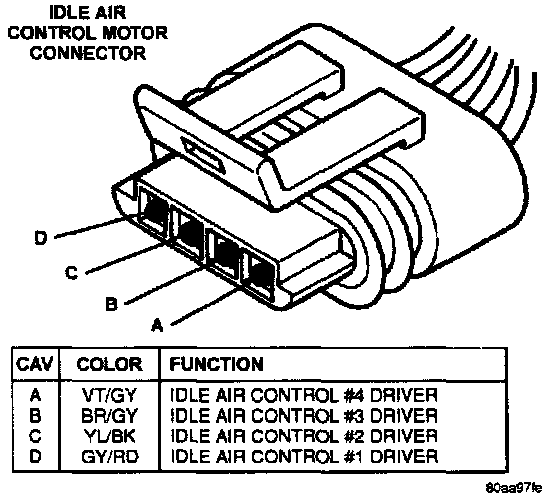 IDLE AIR CONTROL MOTOR CONNECTOR

D

C

B

A

| CAV | COLOR | FUNCTION |
|---|---|---|
| A | VT/GY | IDLE AIR CONTROL #4 DRIVER |
| B | BR/GY | IDLE AIR CONTROL #3 DRIVER |
| C | YL/BK | IDLE AIR CONTROL #2 DRIVER |
| D | GY/RD | IDLE AIR CONTROL #1 DRIVER |

80aa97fe