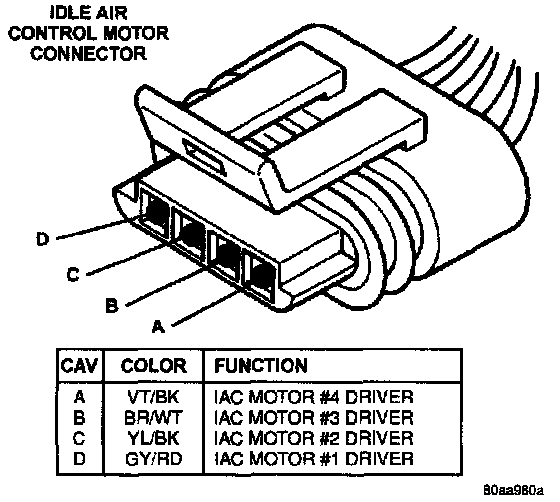 IDLE AIR CONTROL MOTOR CONNECTOR

D

C

B

A

| CAV | COLOR | FUNCTION |
|---|---|---|
| A | VT/BK | IAC MOTOR #4 DRIVER |
| B | BR/WT | IAC MOTOR #3 DRIVER |
| C | YL/BK | IAC MOTOR #2 DRIVER |
| D | GY/RD | IAC MOTOR #1 DRIVER |

80aa980a