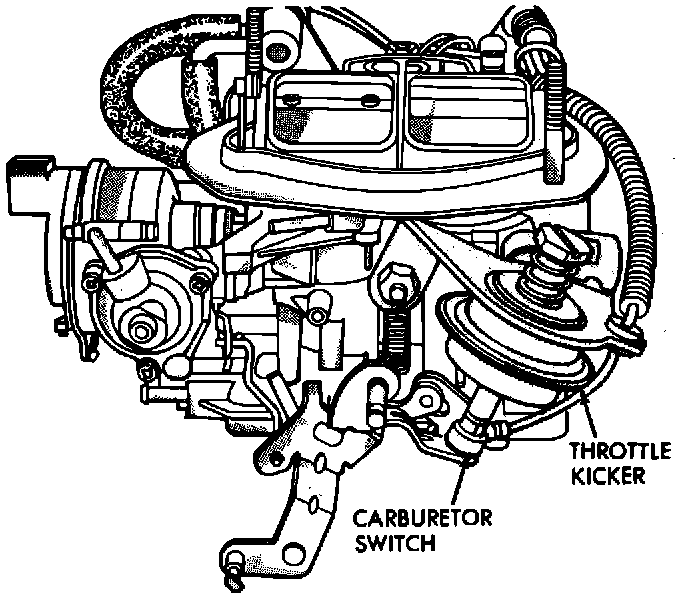 THROTTLE KICKER

CARBURETOR SWITCH