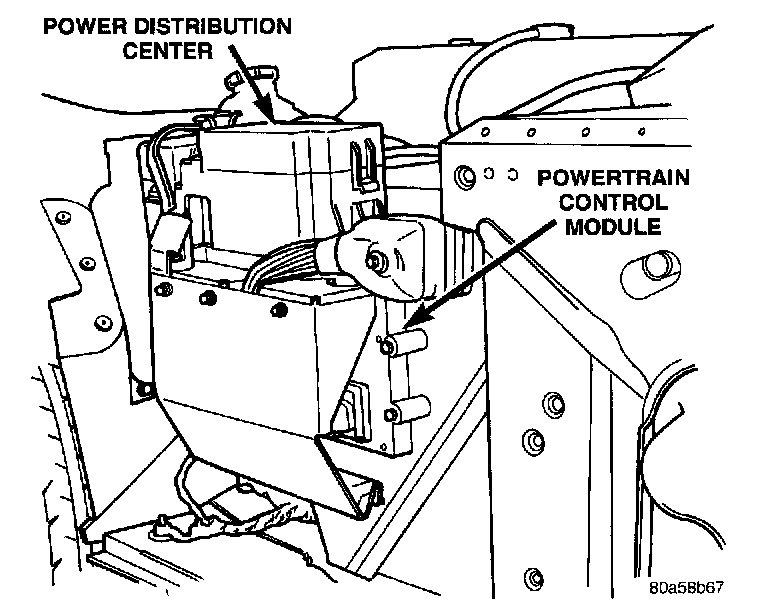 POWER DISTRIBUTION CENTER

POWERTRAIN CONTROL MODULE

80a58b67