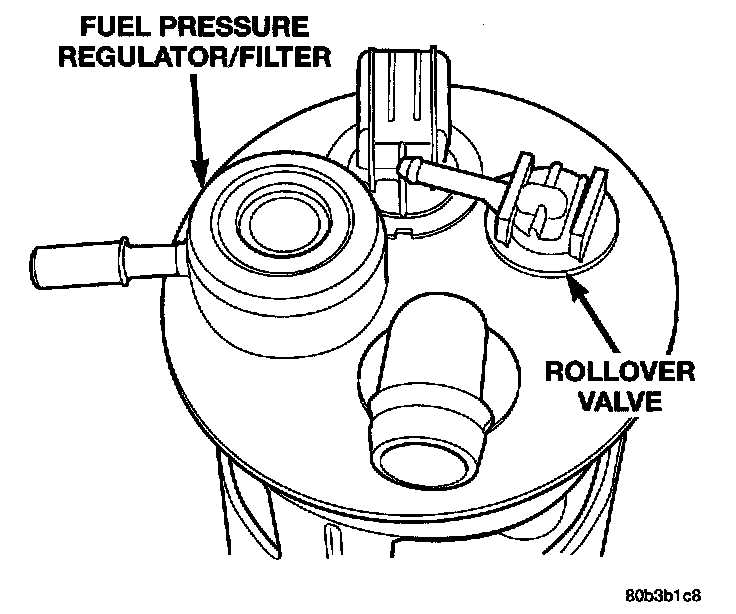 FUEL PRESSURE REGULATOR/FILTER

ROLLOVER VALVE

80b3b1c8