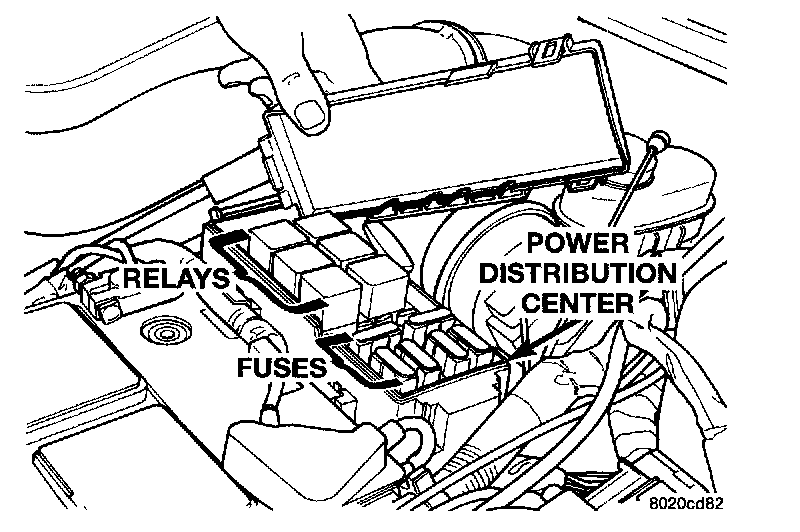 RELAYS

POWER DISTRIBUTION CENTER

FUSES

8020cd82