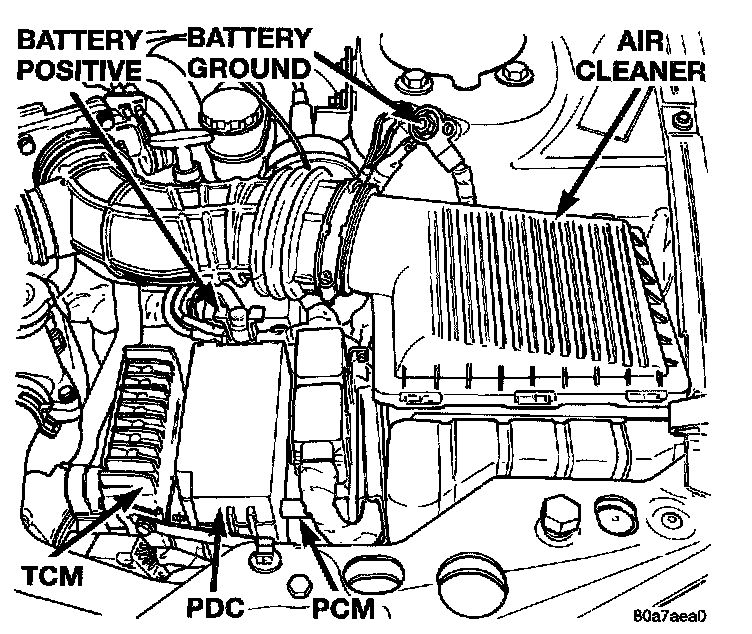 BATTERY POSITIVE

BATTERY GROUND

AIR CLEANER

TCM

PDC

PCM

80a7aea0