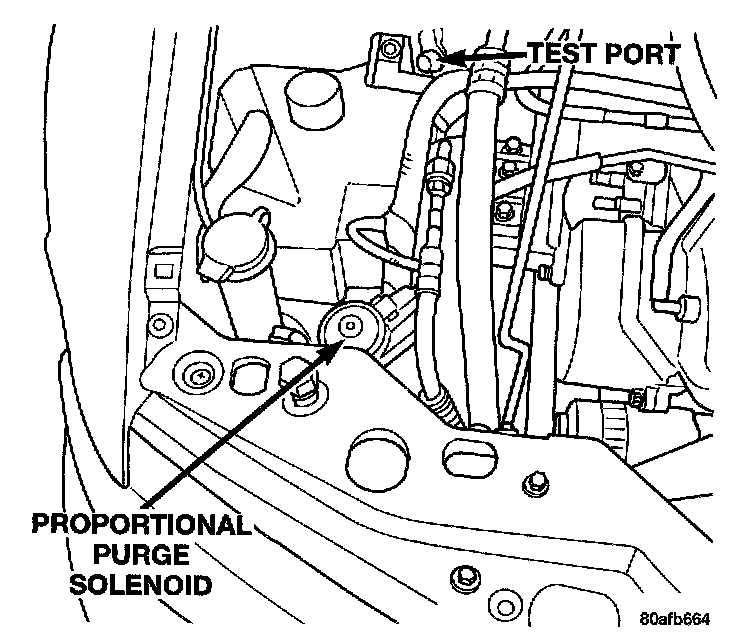 TEST PORT

PROPORTIONAL PURGE SOLENOID

80afb664