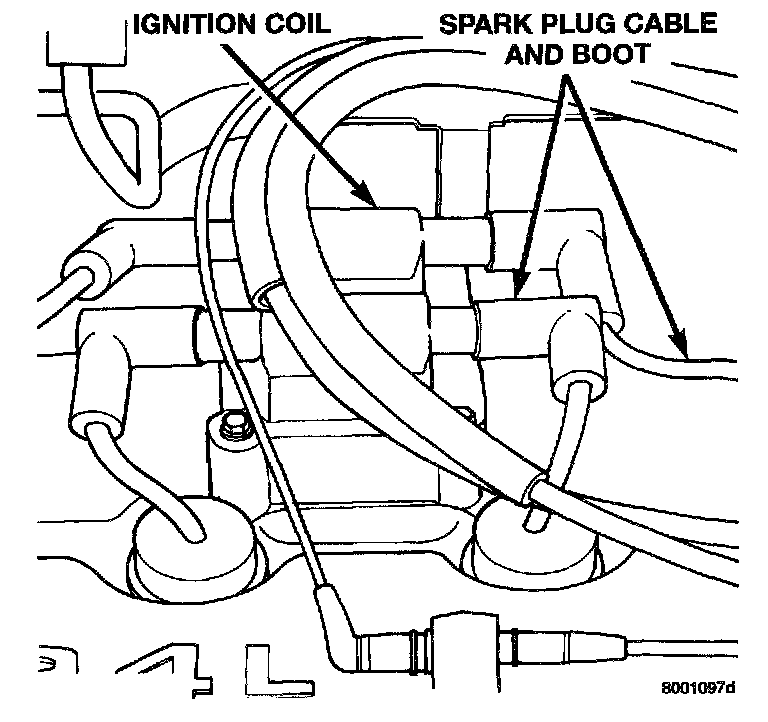 IGNITION COIL

SPARK PLUG CABLE AND BOOT

8001097d