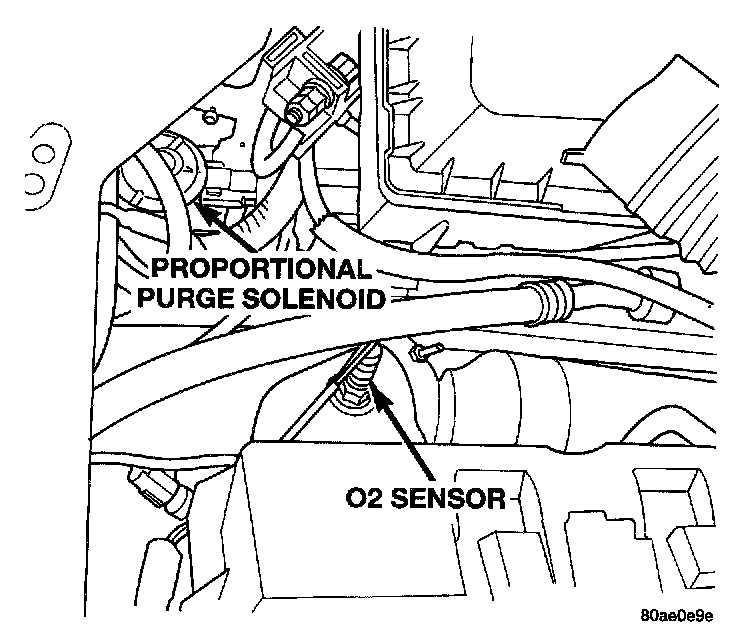 PROPORTIONAL PURGE SOLENOID

O2 SENSOR

80ae0e9e