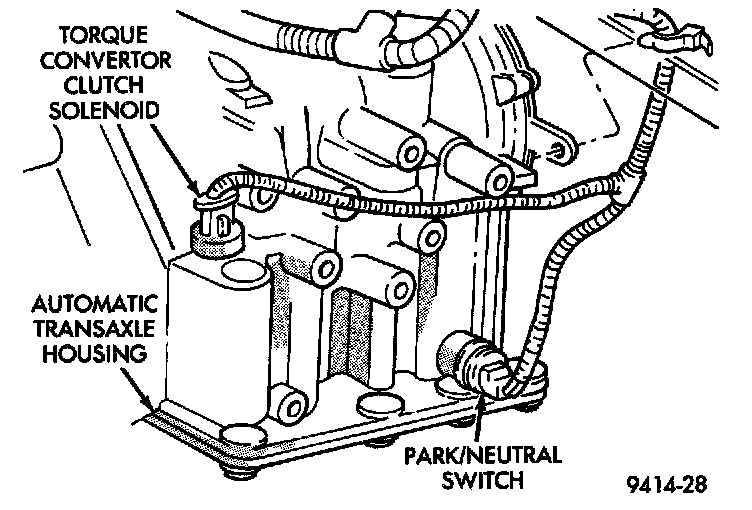 TORQUE CONVERTOR CLUTCH SOLENOID

AUTOMATIC TRANSAXLE HOUSING

PARK/NEUTRAL SWITCH

9414-28