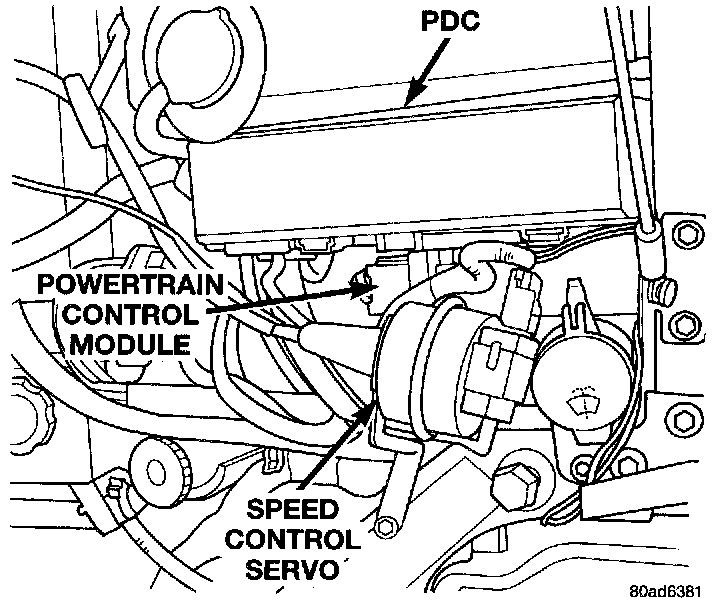 PDC

POWERTRAIN
CONTROL
MODULE

SPEED
CONTROL
SERVO

80ad6381