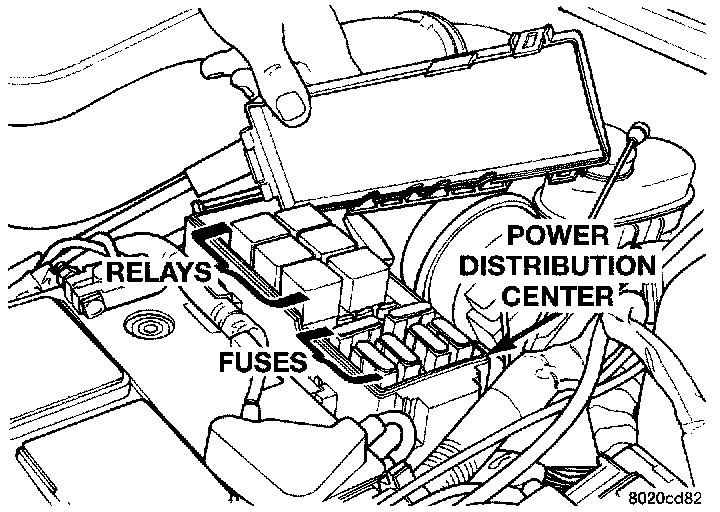 RELAYS

POWER DISTRIBUTION CENTER

FUSES

8020cd82