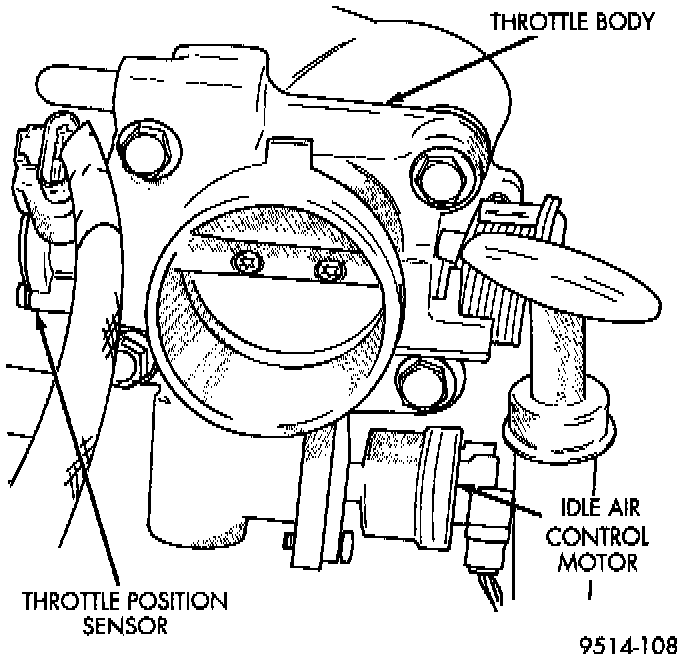 THROTTLE BODY

IDLE AIR CONTROL MOTOR

THROTTLE POSITION SENSOR

9514-108