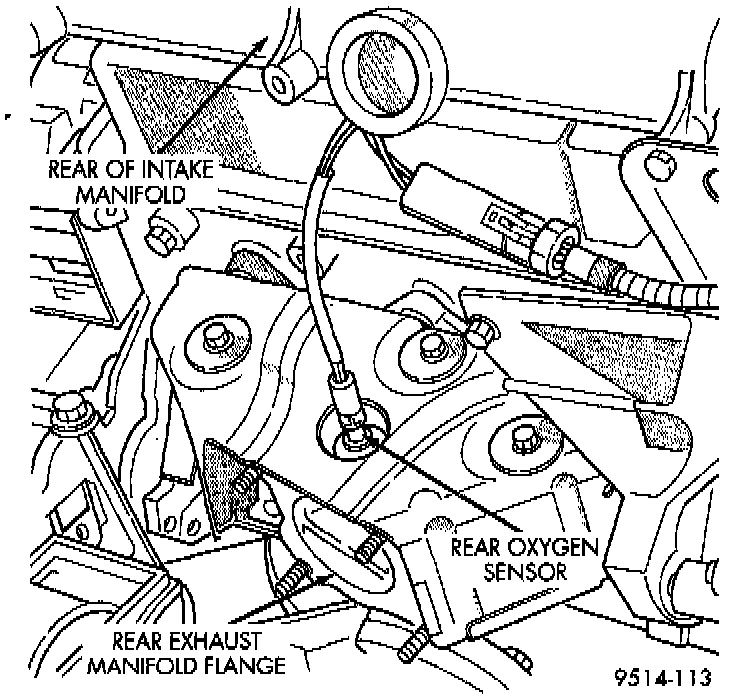 REAR OF INTAKE MANIFOLD

REAR OXYGEN SENSOR

REAR EXHAUST MANIFOLD FLANGE

9514-113