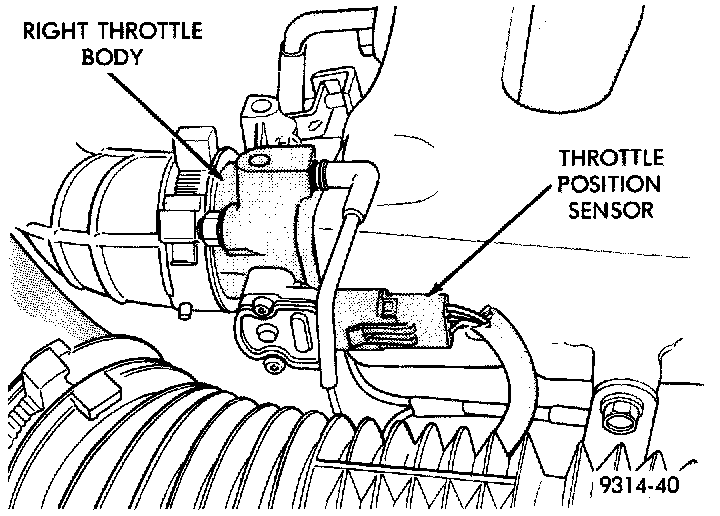 RIGHT THROTTLE BODY

THROTTLE POSITION SENSOR

9314-40