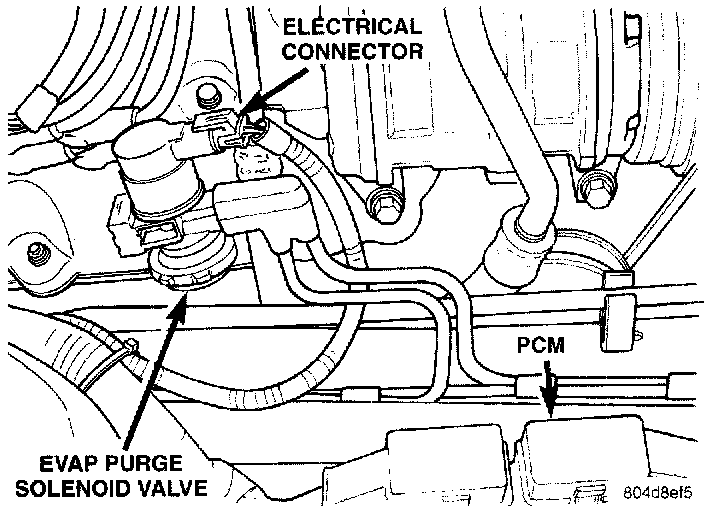 ELECTRICAL CONNECTOR

PCM

EVAP PURGE SOLENOID VALVE

804d8ef5