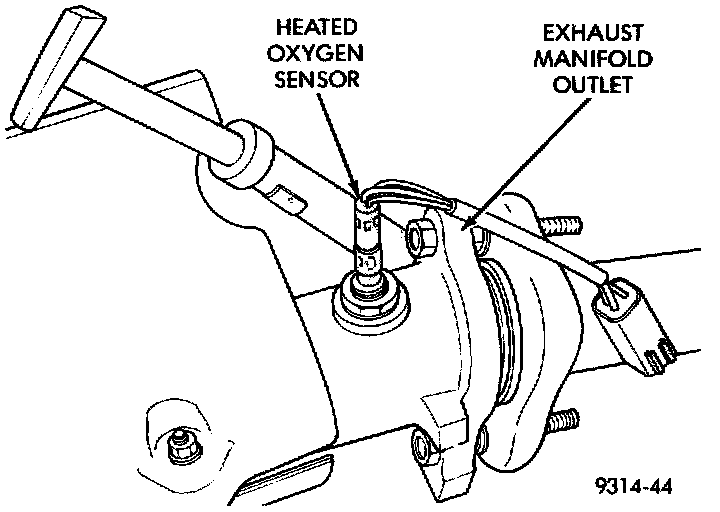 HEATED OXYGEN SENSOR

EXHAUST MANIFOLD OUTLET

9314-44