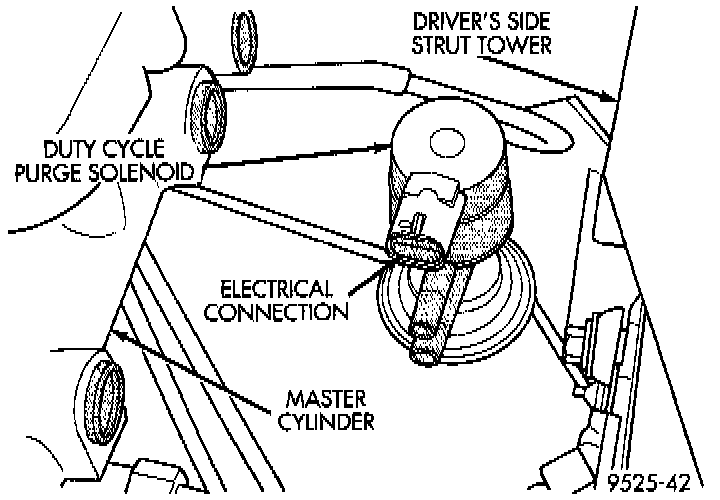 DRIVER'S SIDE
STRUT TOWER

DUTY CYCLE
PURGE SOLENOID

ELECTRICAL
CONNECTION

MASTER
CYLINDER

9525-42