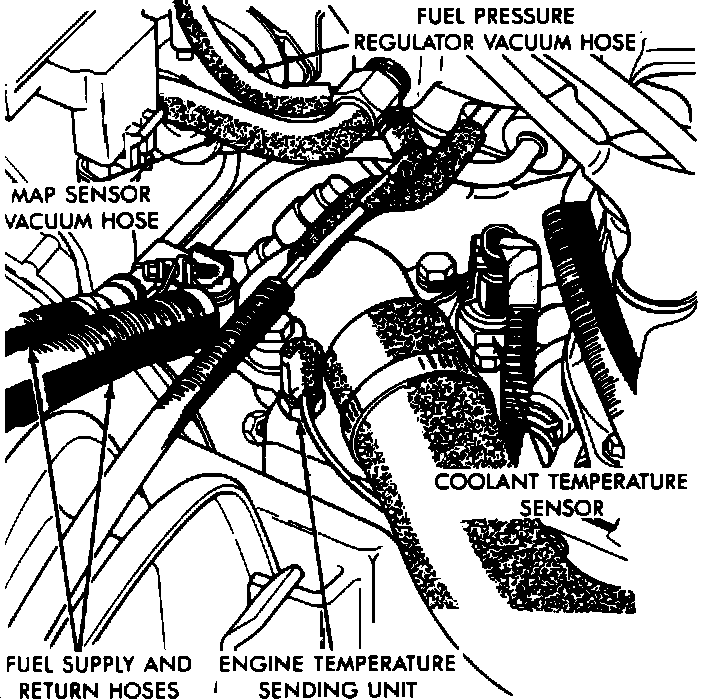 FUEL PRESSURE
REGULATOR VACUUM HOSE

MAP SENSOR
VACUUM HOSE

COOLANT TEMPERATURE
SENSOR

FUEL SUPPLY AND
RETURN HOSES

ENGINE TEMPERATURE
SENDING UNIT