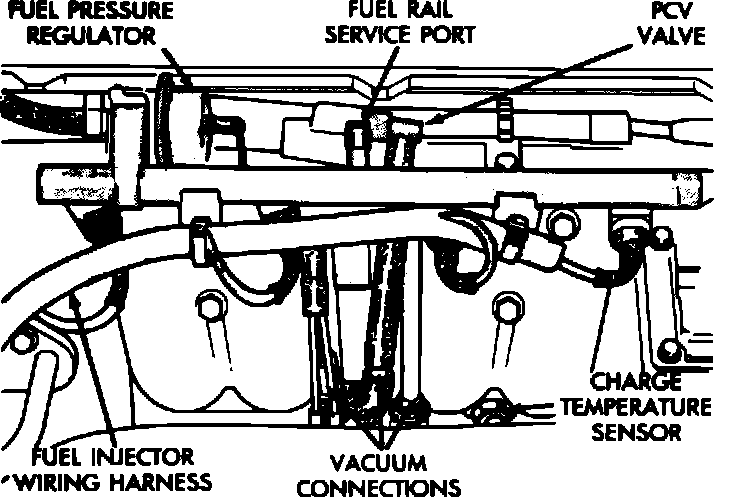 FUEL PRESSURE REGULATOR

FUEL RAIL SERVICE PORT

PCV VALVE

CHARGE TEMPERATURE SENSOR

FUEL INJECTOR WIRING HARNESS

VACUUM CONNECTIONS