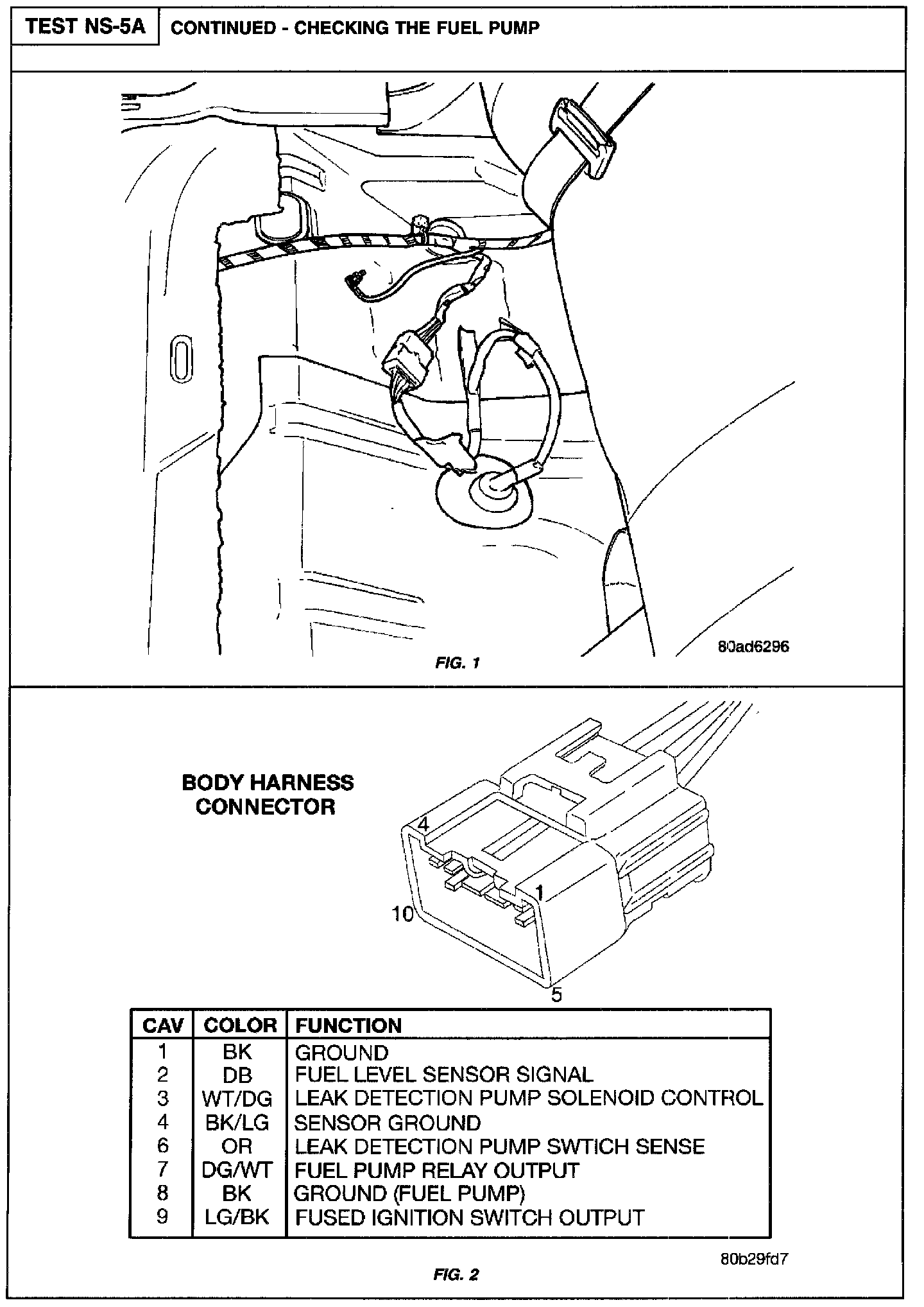 TEST NS-5A

CONTINUED - CHECKING THE FUEL PUMP

80ad6296

FIG. 1

BODY HARNESS CONNECTOR

4

1

10

5

| CAV | COLOR | FUNCTION |
|---|---|---|
| 1 | BK | GROUND |
| 2 | DB | FUEL LEVEL SENSOR SIGNAL |
| 3 | WT/DG | LEAK DETECTION PUMP SOLENOID CONTROL |
| 4 | BK/LG | SENSOR GROUND |
| 6 | OR | LEAK DETECTION PUMP SWTICH SENSE |
| 7 | DG/WT | FUEL PUMP RELAY OUTPUT |
| 8 | BK | GROUND (FUEL PUMP) |
| 9 | LG/BK | FUSED IGNITION SWITCH OUTPUT |

80b29fd7

FIG. 2