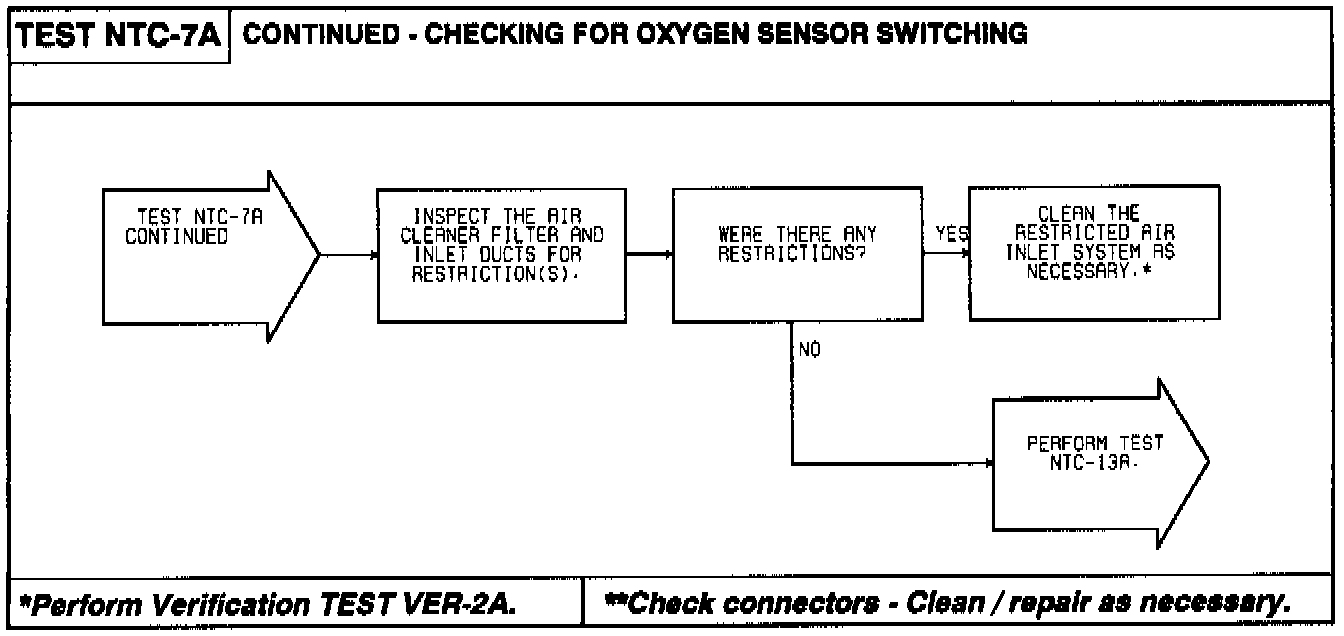 TEST NTC-7A CONTINUED - CHECKING FOR OXYGEN SENSOR SWITCHING

TEST NTC-7A CONTINUED

INSPECT THE AIR CLEANER FILTER AND INLET DUCTS FOR RESTRICTION(S).

WERE THERE ANY RESTRICTIONS?

YES

CLEAN THE RESTRICTED AIR INLET SYSTEM AS NECESSARY.*

NO

PERFORM TEST NTC-13A.

*Perform Verification TEST VER-2A.

**Check connectors - Clean / repair as necessary.