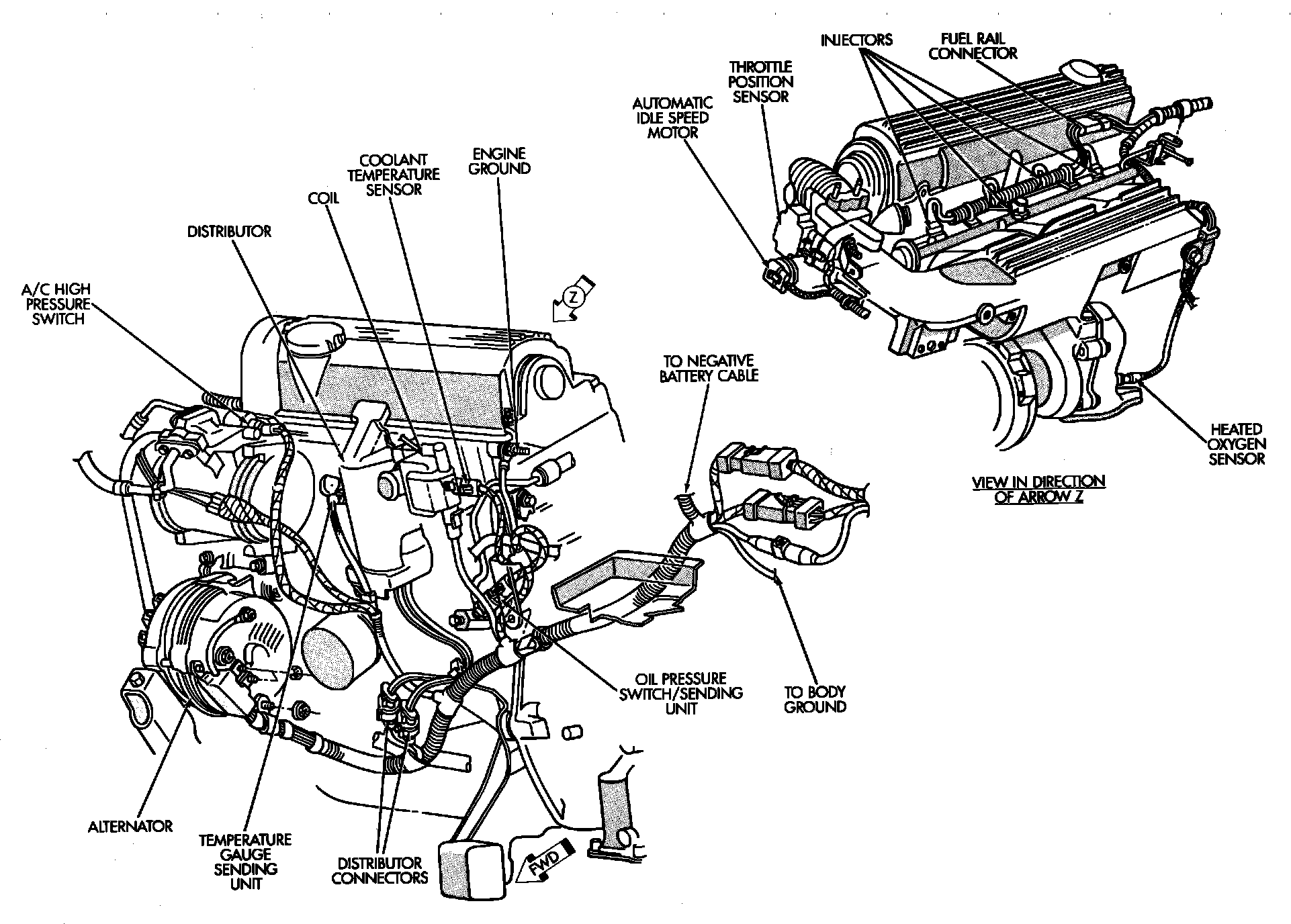 INJECTORS

FUEL RAIL CONNECTOR

THROTTLE POSITION SENSOR

AUTOMATIC IDLE SPEED MOTOR

ENGINE GROUND

COOLANT TEMPERATURE SENSOR

COIL

DISTRIBUTOR

A/C HIGH PRESSURE SWITCH

Z

TO NEGATIVE BATTERY CABLE

HEATED OXYGEN SENSOR

VIEW IN DIRECTION OF ARROW Z

OIL PRESSURE SWITCH/SENDING UNIT

TO BODY GROUND

ALTERNATOR

TEMPERATURE GAUGE SENDING UNIT

DISTRIBUTOR CONNECTORS

FWD