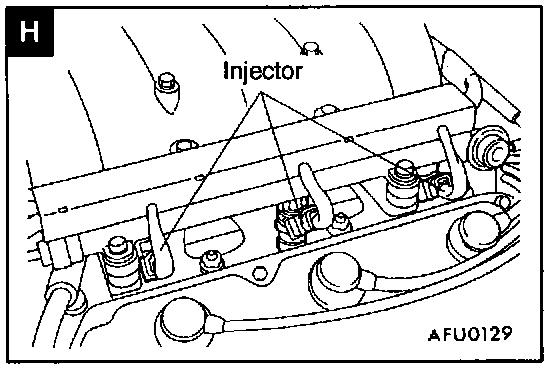 H

Injector

AFU0129