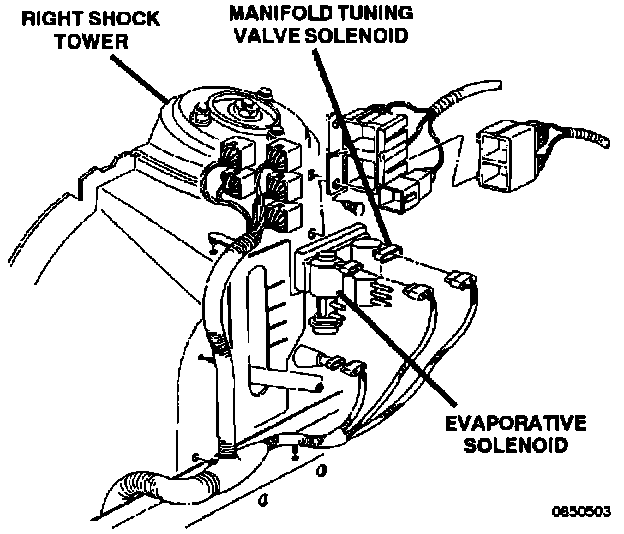 RIGHT SHOCK TOWER

MANIFOLD TUNING VALVE SOLENOID

EVAPORATIVE SOLENOID

0850503