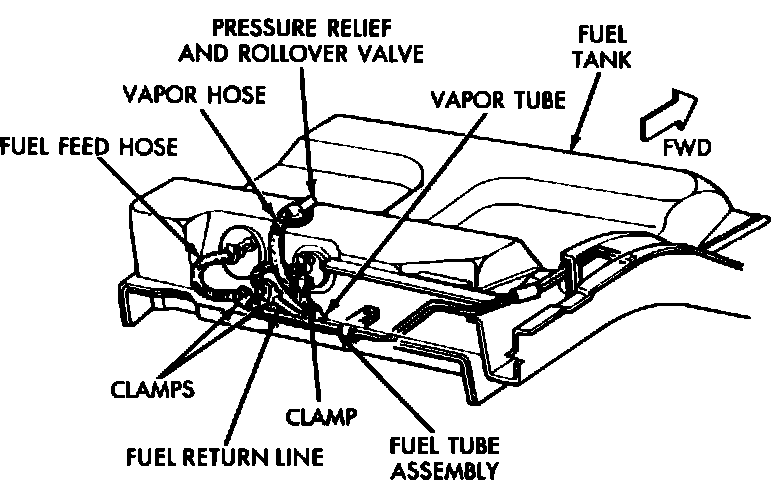 PRESSURE RELIEF AND ROLLOVER VALVE

FUEL TANK

VAPOR HOSE

VAPOR TUBE

FUEL FEED HOSE

FWD

CLAMPS

CLAMP

FUEL RETURN LINE

FUEL TUBE ASSEMBLY