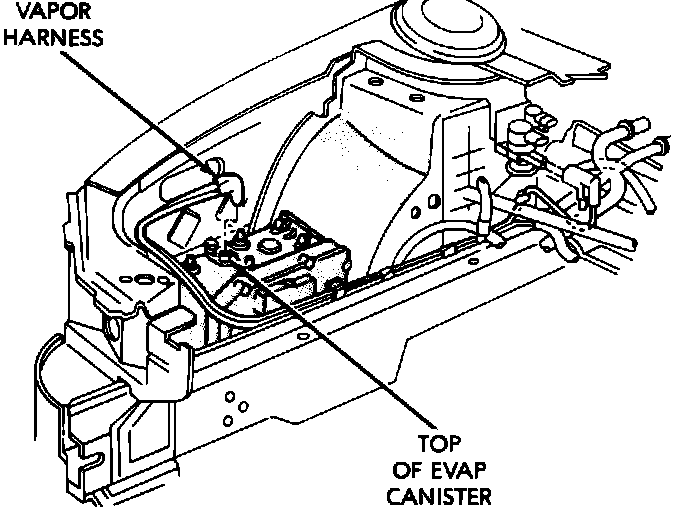 VAPOR HARNESS

TOP OF EVAP CANISTER