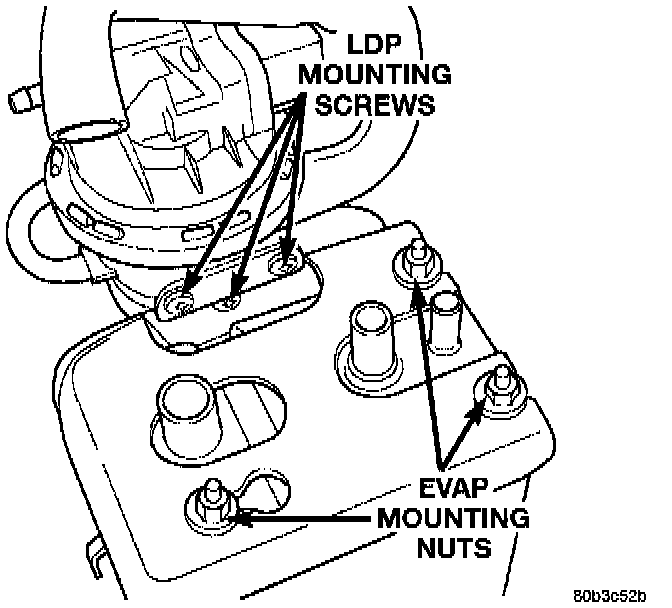 LDP MOUNTING SCREWS

EVAP MOUNTING NUTS

80b3c52b