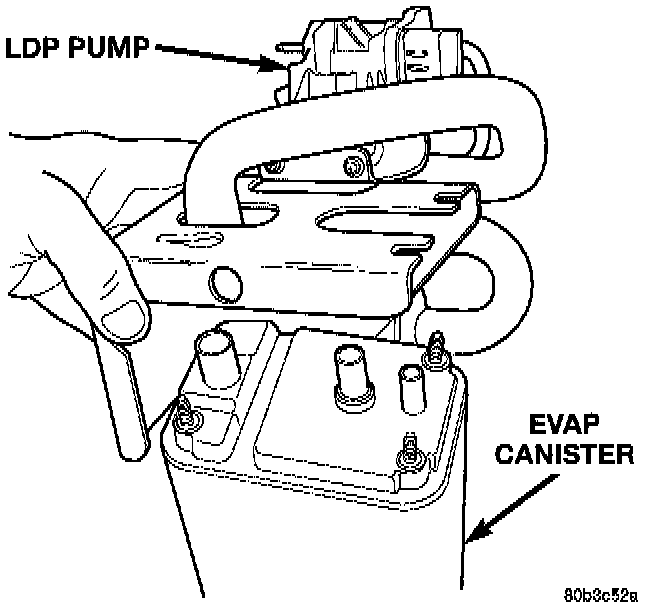 LDP PUMP

EVAP CANISTER

80b3c52a