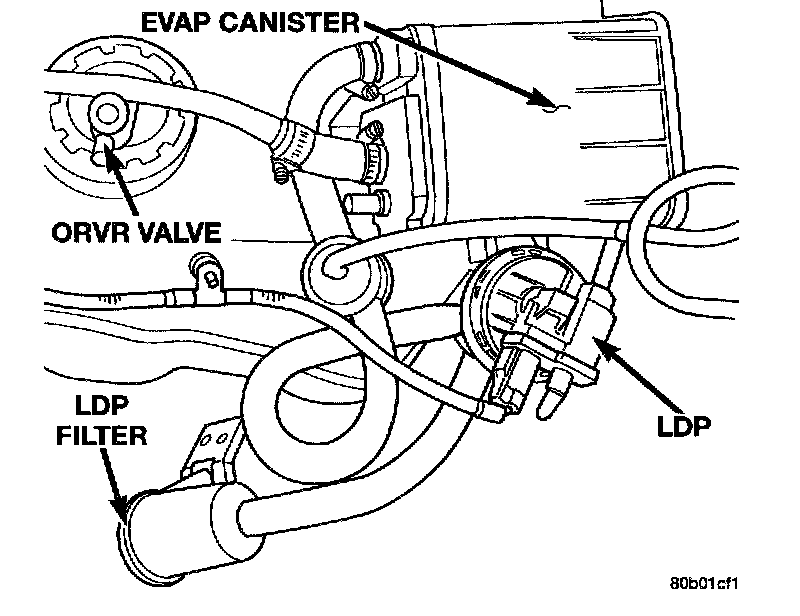 EVAP CANISTER

ORVR VALVE

LDP FILTER

LDP

80b01cf1