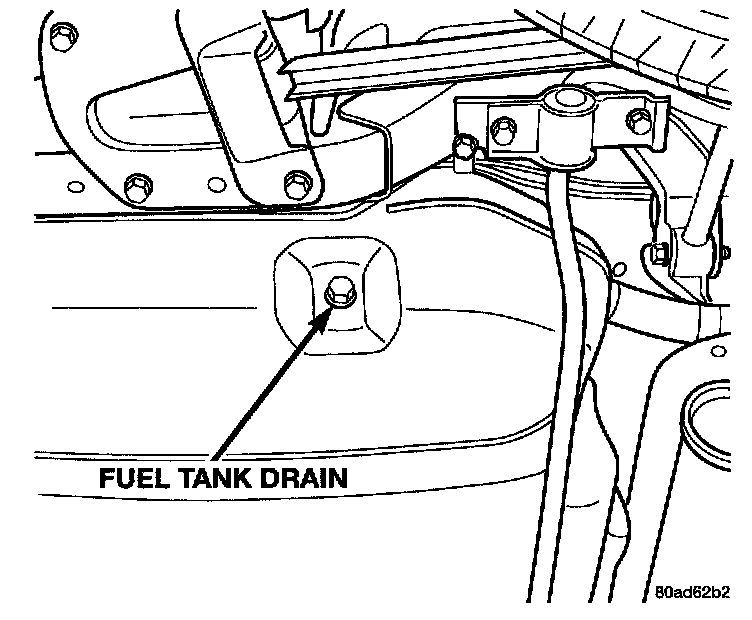 FUEL TANK DRAIN

80ad62b2