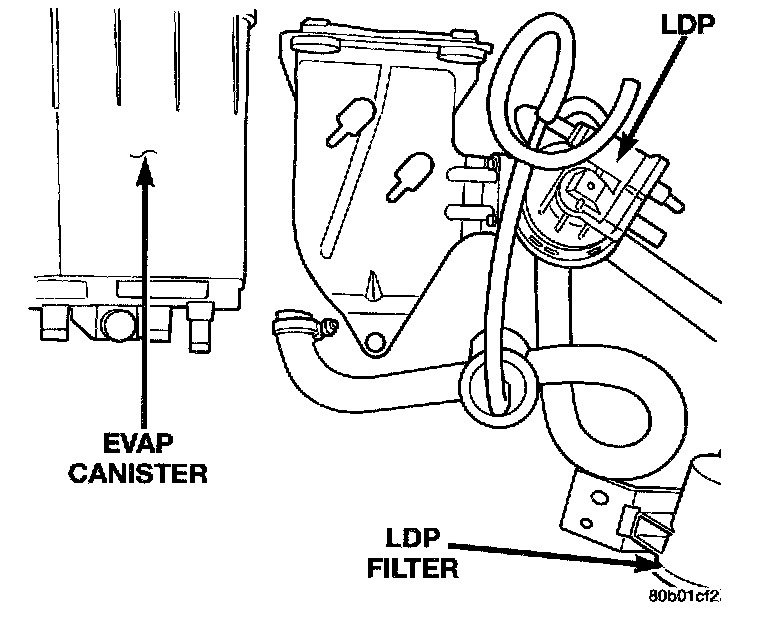 LDP

EVAP CANISTER

LDP FILTER

80b01cf2