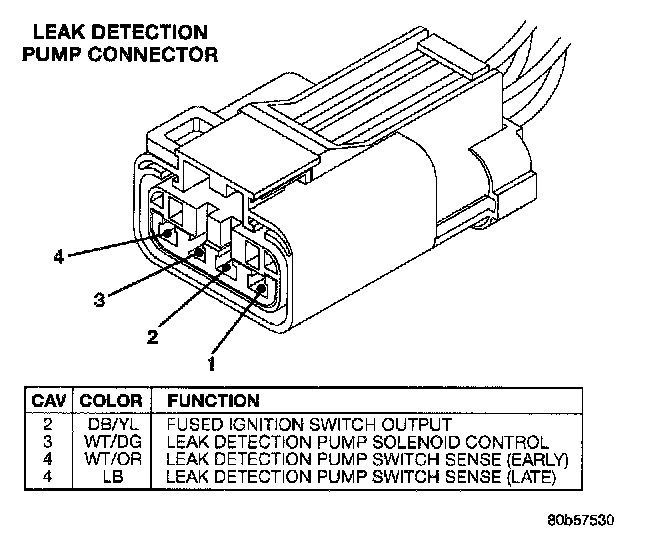 LEAK DETECTION PUMP CONNECTOR

4

3

2

1

| CAV | COLOR | FUNCTION |
|---|---|---|
| 2 | DB/YL | FUSED IGNITION SWITCH OUTPUT |
| 3 | WT/DG | LEAK DETECTION PUMP SOLENOID CONTROL |
| 4 | WT/OR | LEAK DETECTION PUMP SWITCH SENSE (EARLY) |
| 4 | LB | LEAK DETECTION PUMP SWITCH SENSE (LATE) |

80b57530