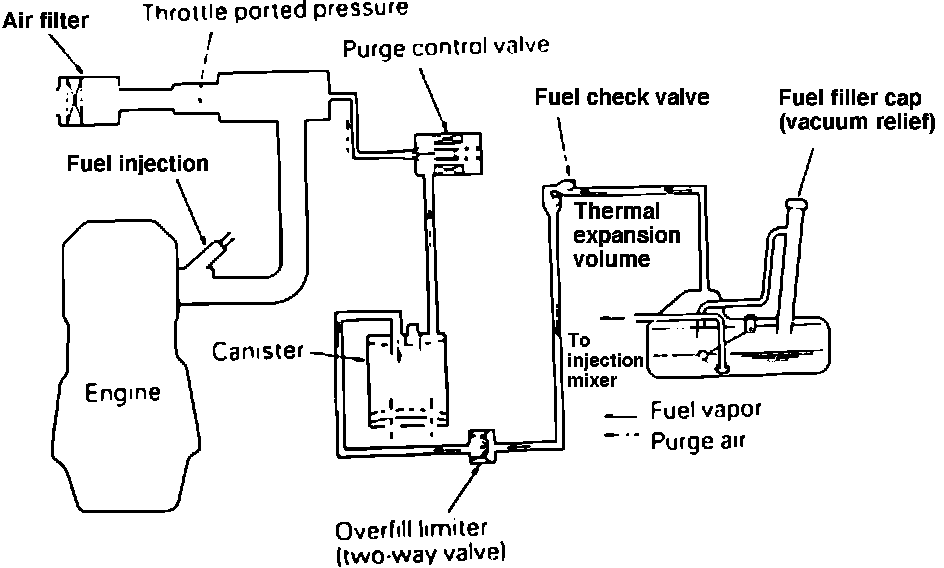 Air filter
Throttle ported pressure
Purge control valve
Fuel check valve
Fuel filler cap (vacuum relief)
Fuel injection
Thermal expansion volume
Canister
To injection mixer
Engine
Fuel vapor
Purge air
Overfill limiter (two-way valve)