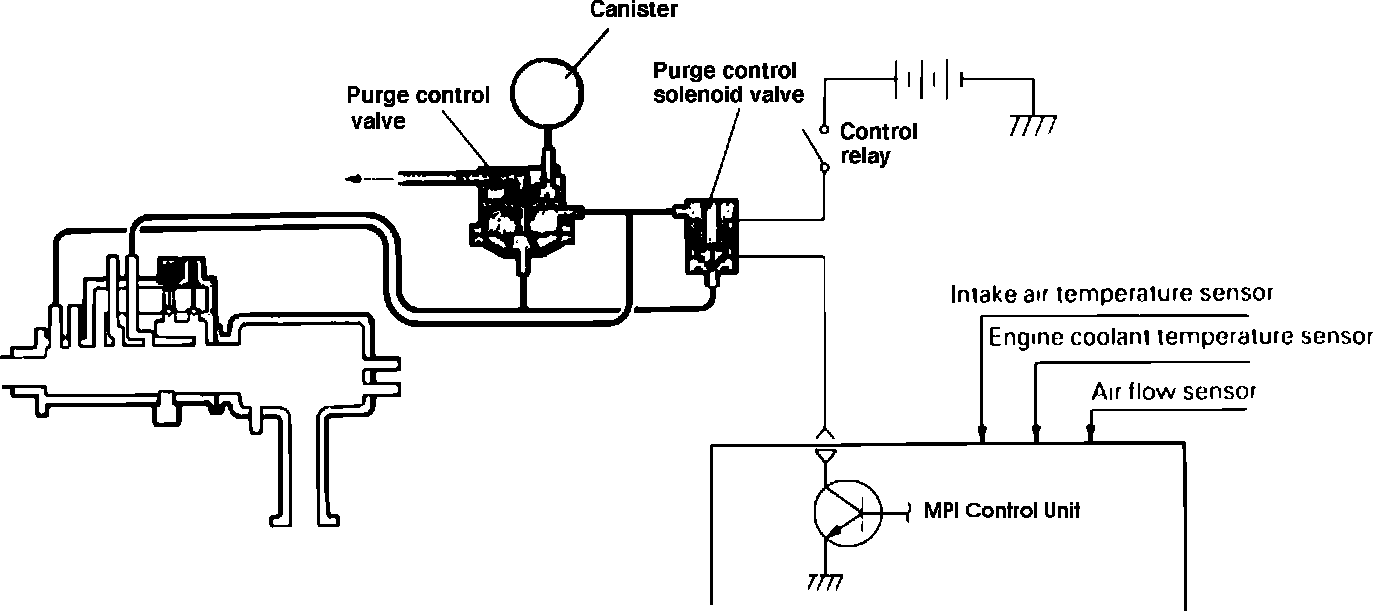 Canister

Purge control valve

Purge control solenoid valve

Control relay

Intake air temperature sensor

Engine coolant temperature sensor

Air flow sensor

MPI Control Unit