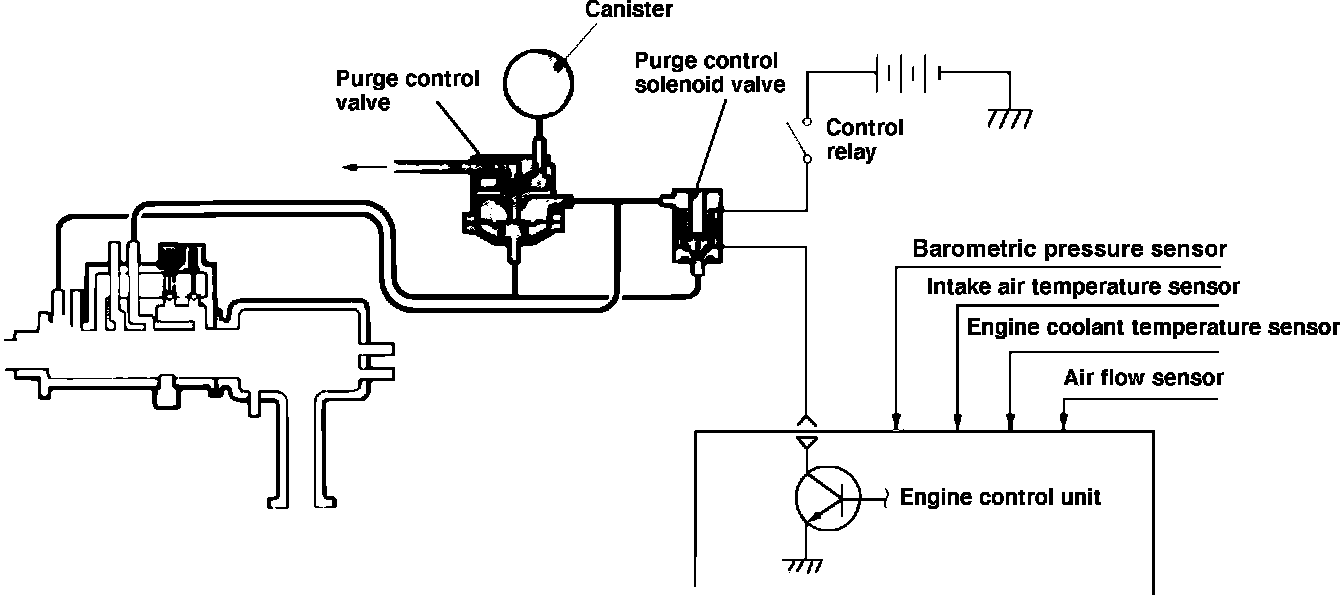 Canister

Purge control valve

Purge control solenoid valve

Control relay

Barometric pressure sensor

Intake air temperature sensor

Engine coolant temperature sensor

Air flow sensor

Engine control unit