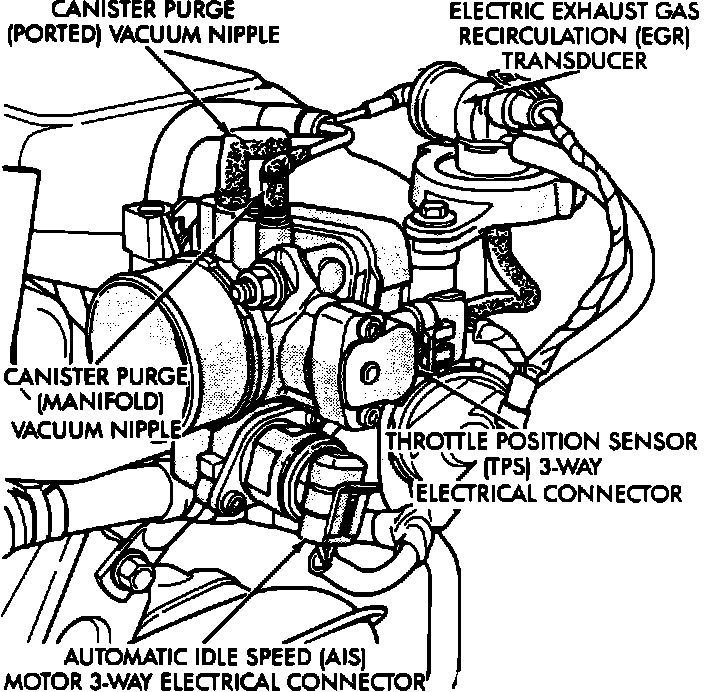 CANISTER PURGE
(PORTED) VACUUM NIPPLE

ELECTRIC EXHAUST GAS
RECIRCULATION (EGR)
TRANSDUCER

CANISTER PURGE
(MANIFOLD)
VACUUM NIPPLE

THROTTLE POSITION SENSOR
(TPS) 3-WAY
ELECTRICAL CONNECTOR

AUTOMATIC IDLE SPEED (AIS)
MOTOR 3-WAY ELECTRICAL CONNECTOR