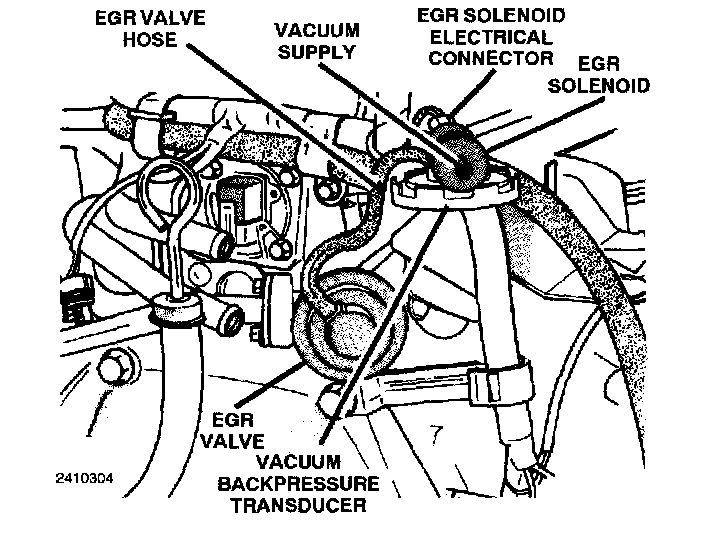 EGR VALVE HOSE

VACUUM SUPPLY

EGR SOLENOID ELECTRICAL CONNECTOR

EGR SOLENOID

EGR VALVE

VACUUM BACKPRESSURE TRANSDUCER

2410304