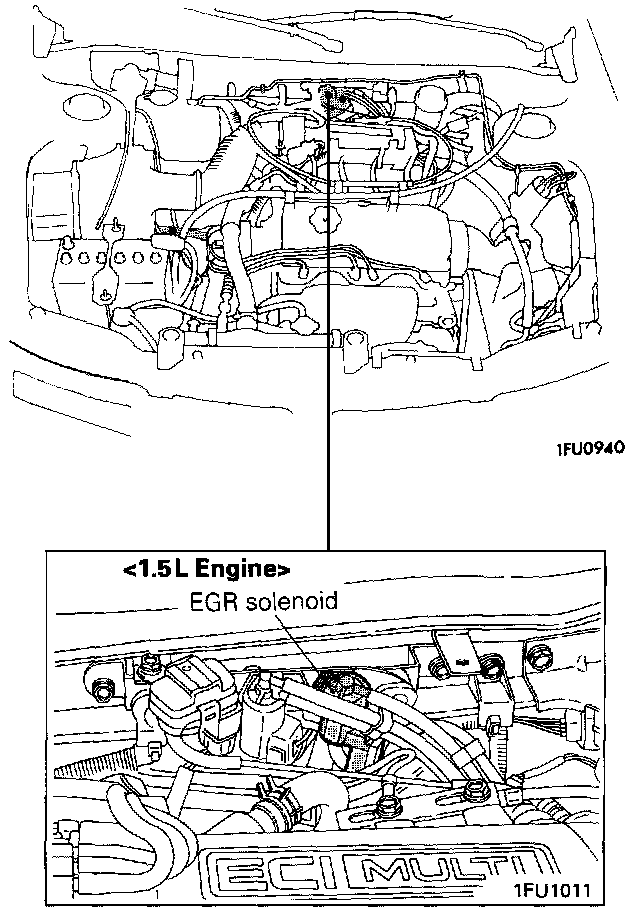 1FU0940

<1.5L Engine>

EGR solenoid

ECI MULTI

1FU1011