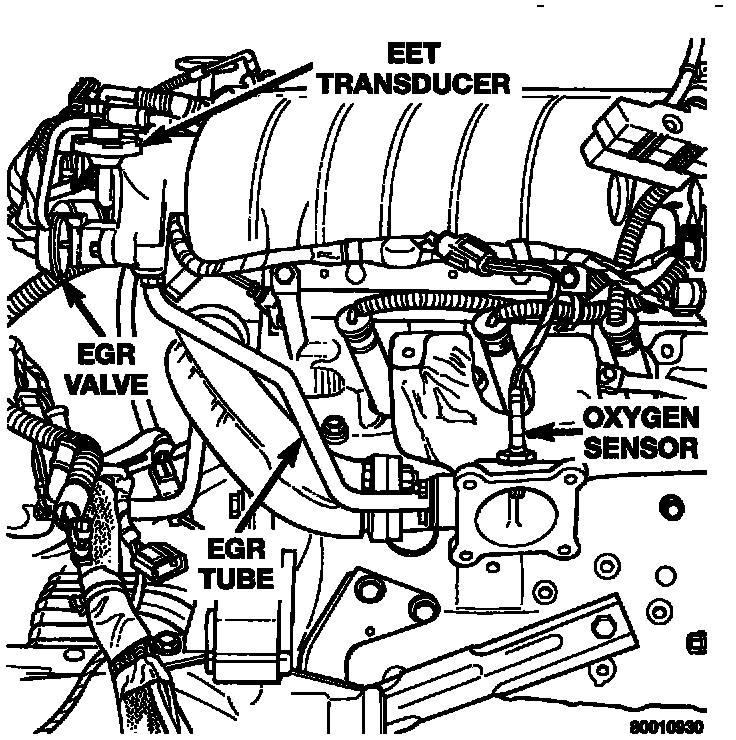 EET TRANSDUCER

EGR VALVE

OXYGEN SENSOR

EGR TUBE

80010930