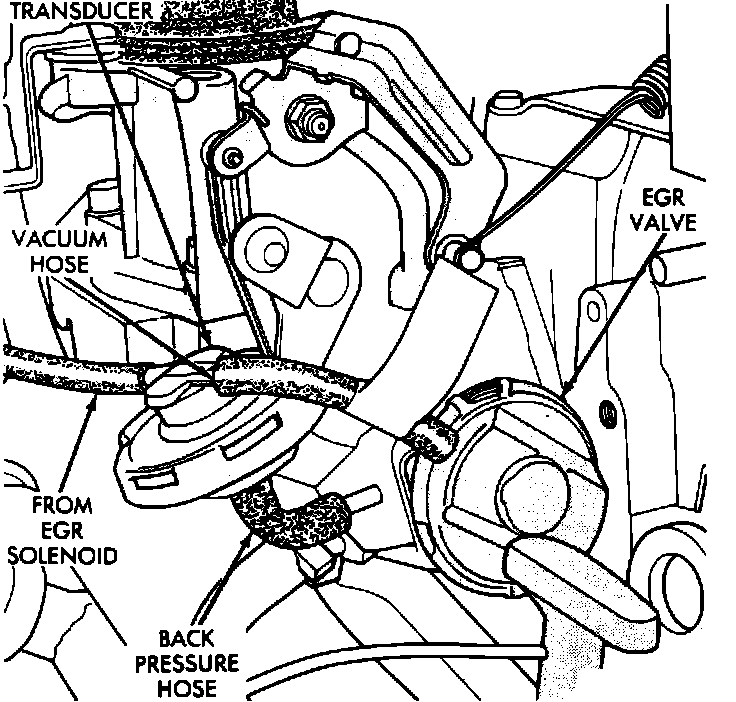 TRANSDUCER

VACUUM HOSE

EGR VALVE

FROM EGR SOLENOID

BACK PRESSURE HOSE