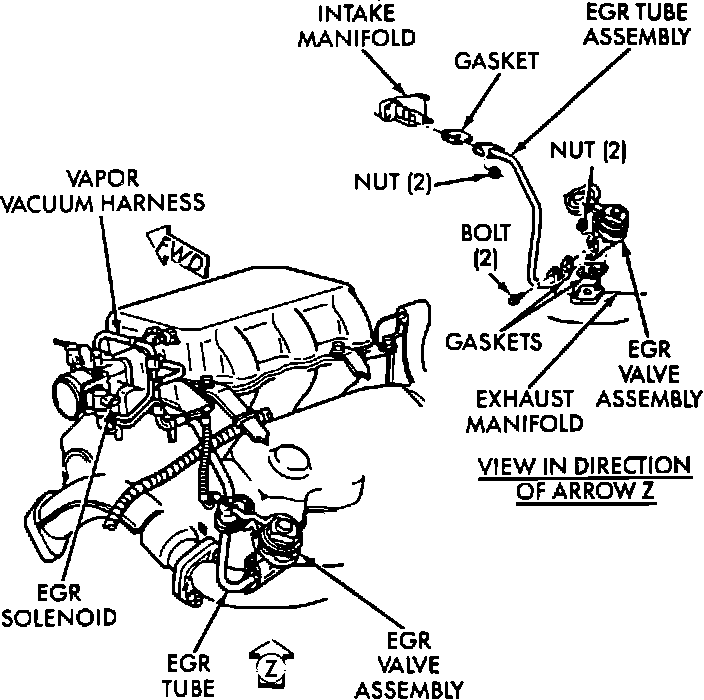 INTAKE MANIFOLD

EGR TUBE ASSEMBLY

GASKET

NUT (2)

NUT (2)

VAPOR VACUUM HARNESS

FWD

BOLT (2)

GASKETS

EGR VALVE ASSEMBLY

EXHAUST MANIFOLD

VIEW IN DIRECTION OF ARROW Z

EGR SOLENOID

EGR TUBE

Z

EGR VALVE ASSEMBLY