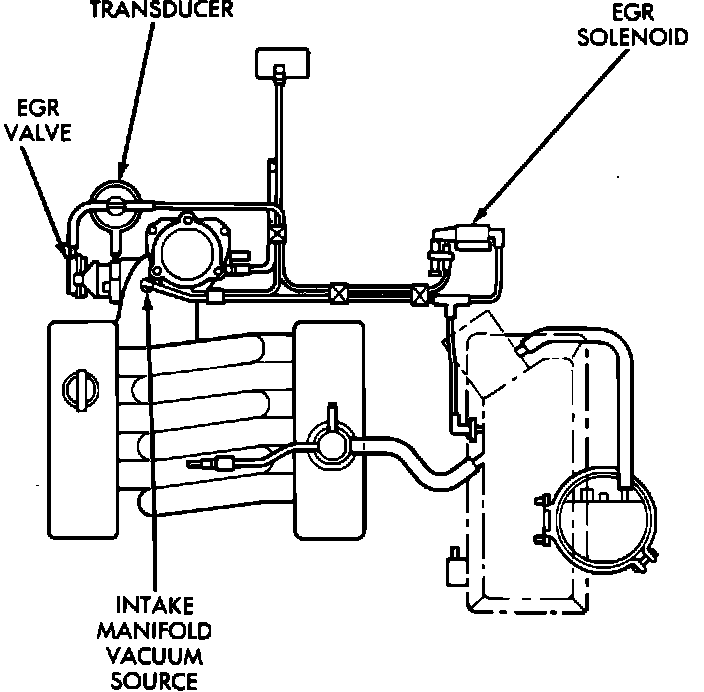 TRANSDUCER

EGR SOLENOID

EGR VALVE

INTAKE MANIFOLD VACUUM SOURCE