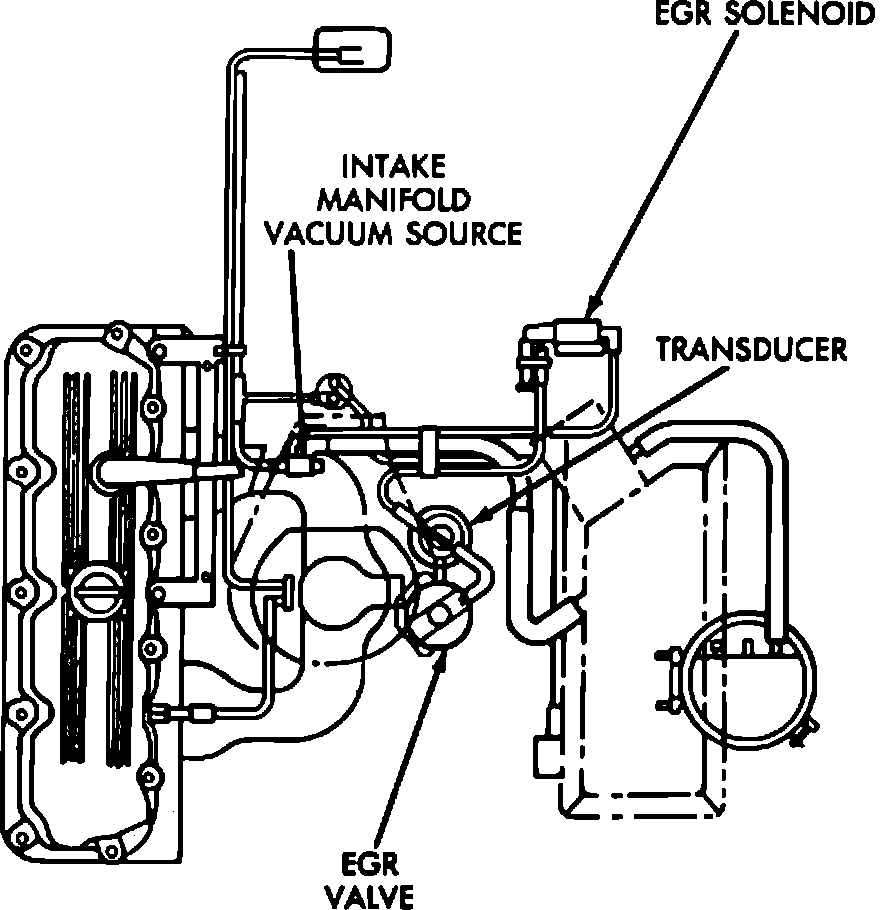 EGR SOLENOID

INTAKE MANIFOLD VACUUM SOURCE

TRANSDUCER

EGR VALVE