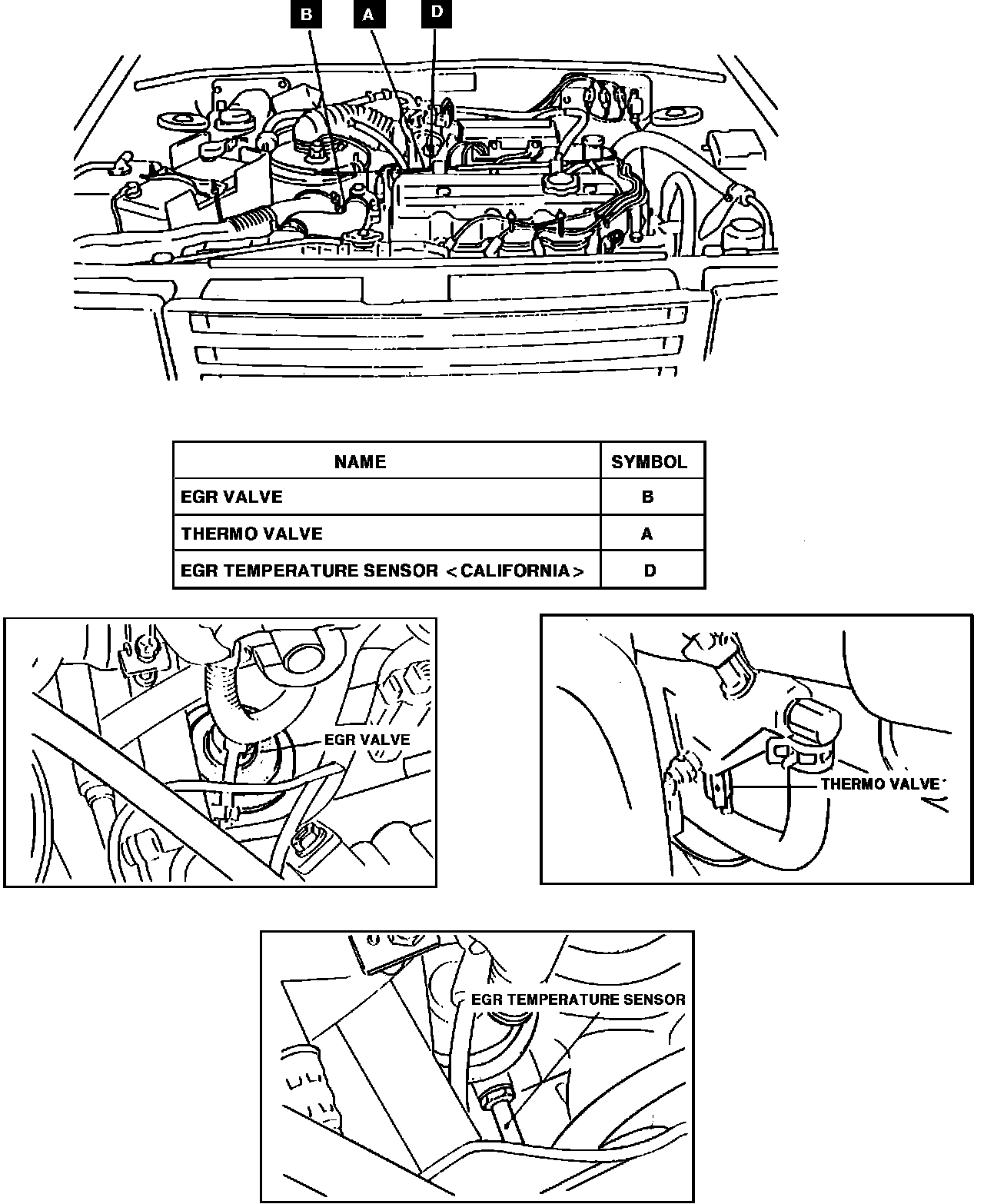 B A D

| NAME | SYMBOL |
|---|---|
| EGR VALVE | B |
| THERMO VALVE | A |
| EGR TEMPERATURE SENSOR <CALIFORNIA> | D |

EGR VALVE

THERMO VALVE

EGR TEMPERATURE SENSOR