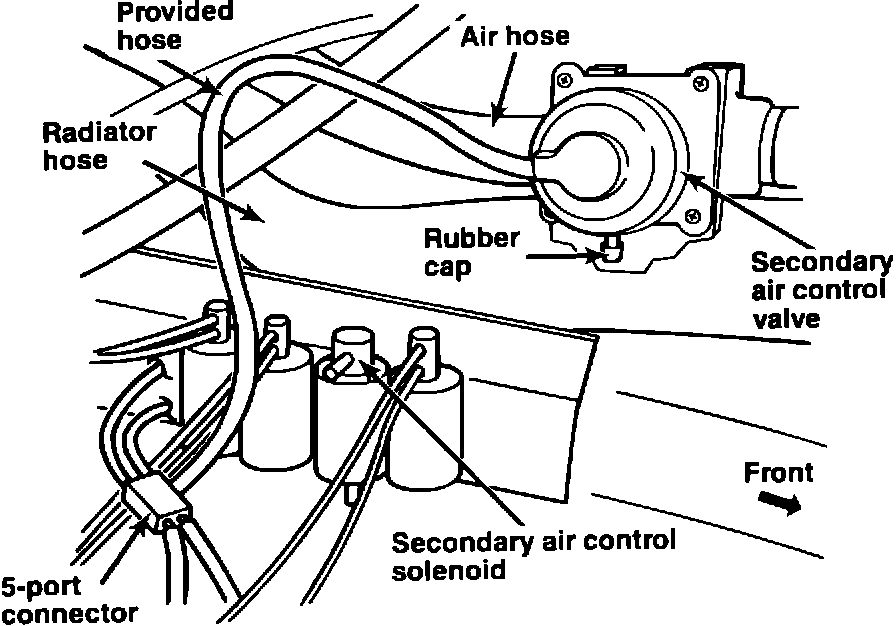 Provided hose

Air hose

Radiator hose

Rubber cap

Secondary air control valve

Front

Secondary air control solenoid

5-port connector