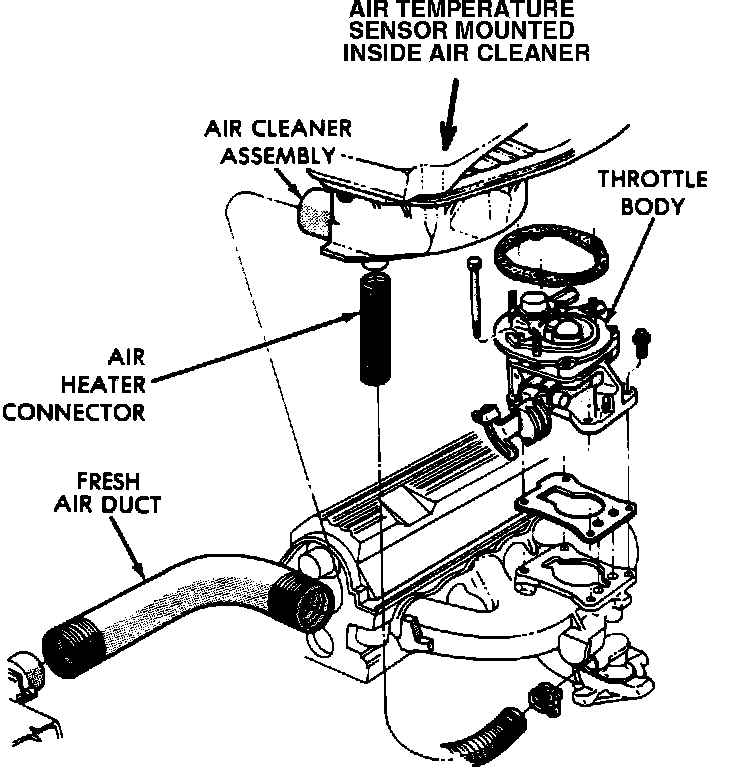 AIR TEMPERATURE SENSOR MOUNTED INSIDE AIR CLEANER

AIR CLEANER ASSEMBLY

THROTTLE BODY

AIR HEATER CONNECTOR

FRESH AIR DUCT